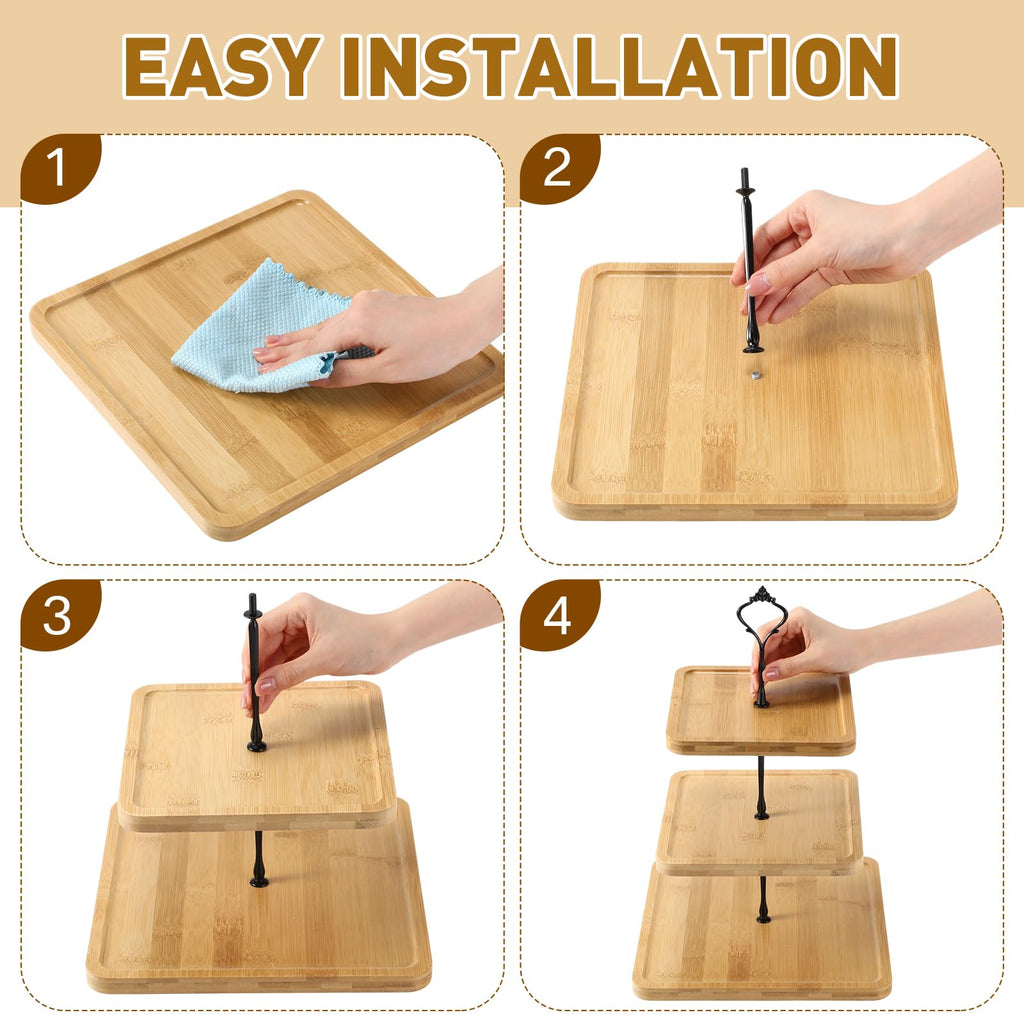 EASY INSTALLATION

1

2

3

4