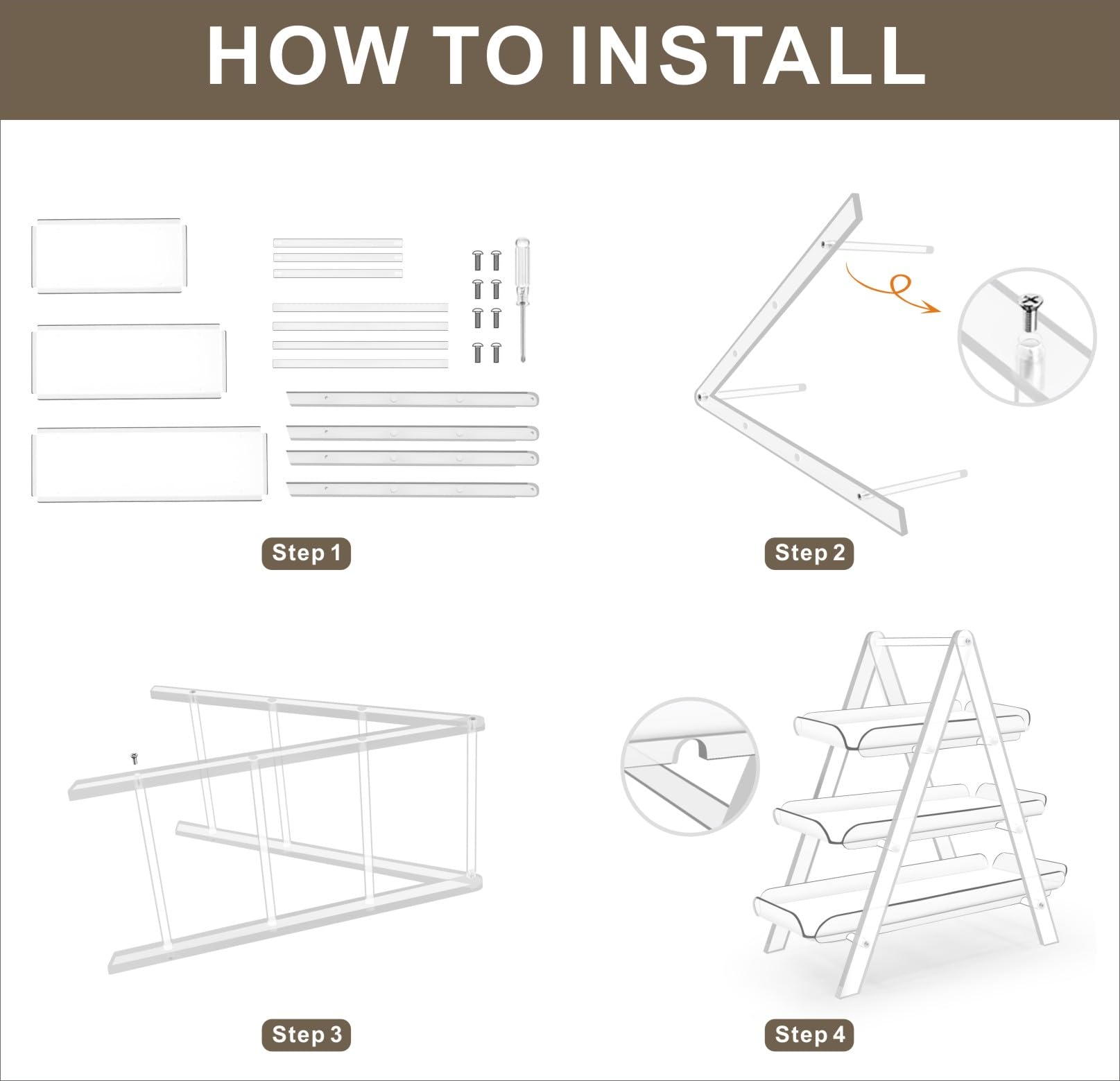 HOW TO INSTALL

Step 1

Step 2

Step 3

Step 4